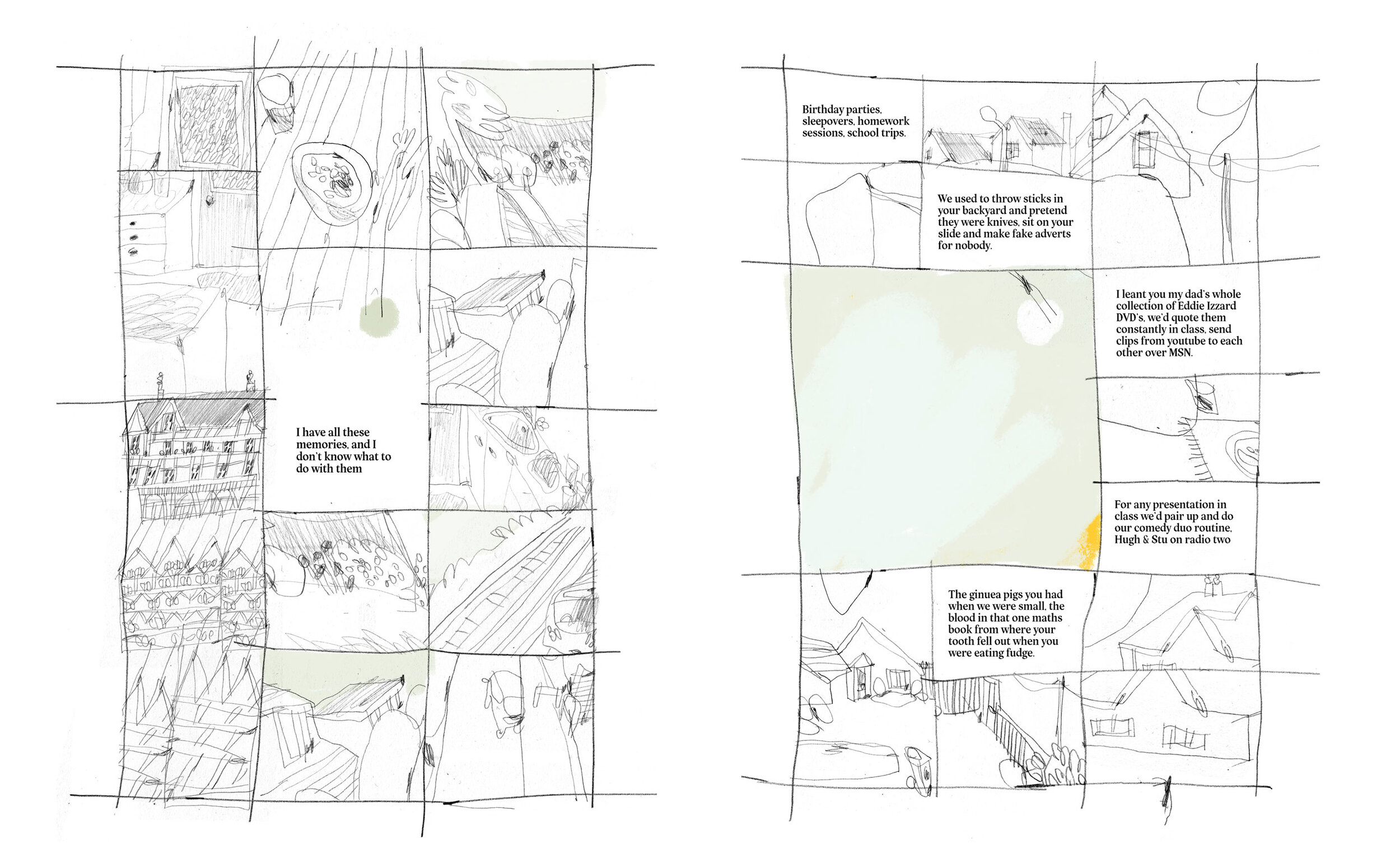 I have all these memories, and I don't know what to do with them

Birthday parties, sleepovers, homework sessions, school trips.

We used to throw sticks in your backyard and pretend they were knives, sit on your slide and make fake adverts for nobody.

I leant you my dad's whole collection of Eddie Izzard DVD's, we'd quote them constantly in class, send clips from youtube to each other over MSN.

For any presentation in class we'd pair up and do our comedy duo routine, Hugh & Stu on radio two

The ginuea pigs you had when we were small, the blood in that one maths book from where your tooth fell out when you were eating fudge.