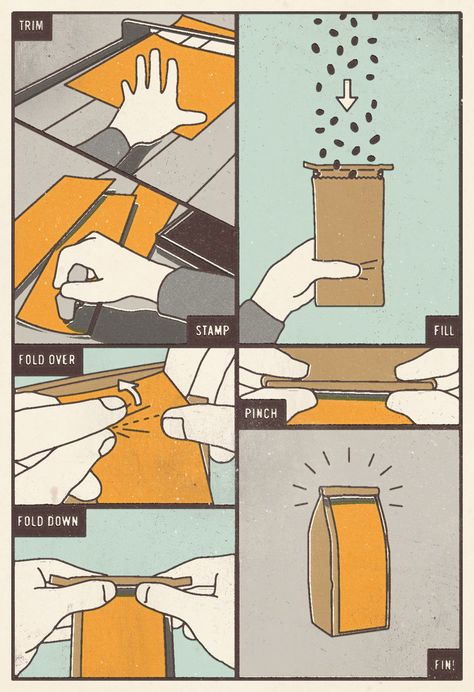 TRIM

STAMP

FILL

FOLD OVER

PINCH

FOLD DOWN

FIN!