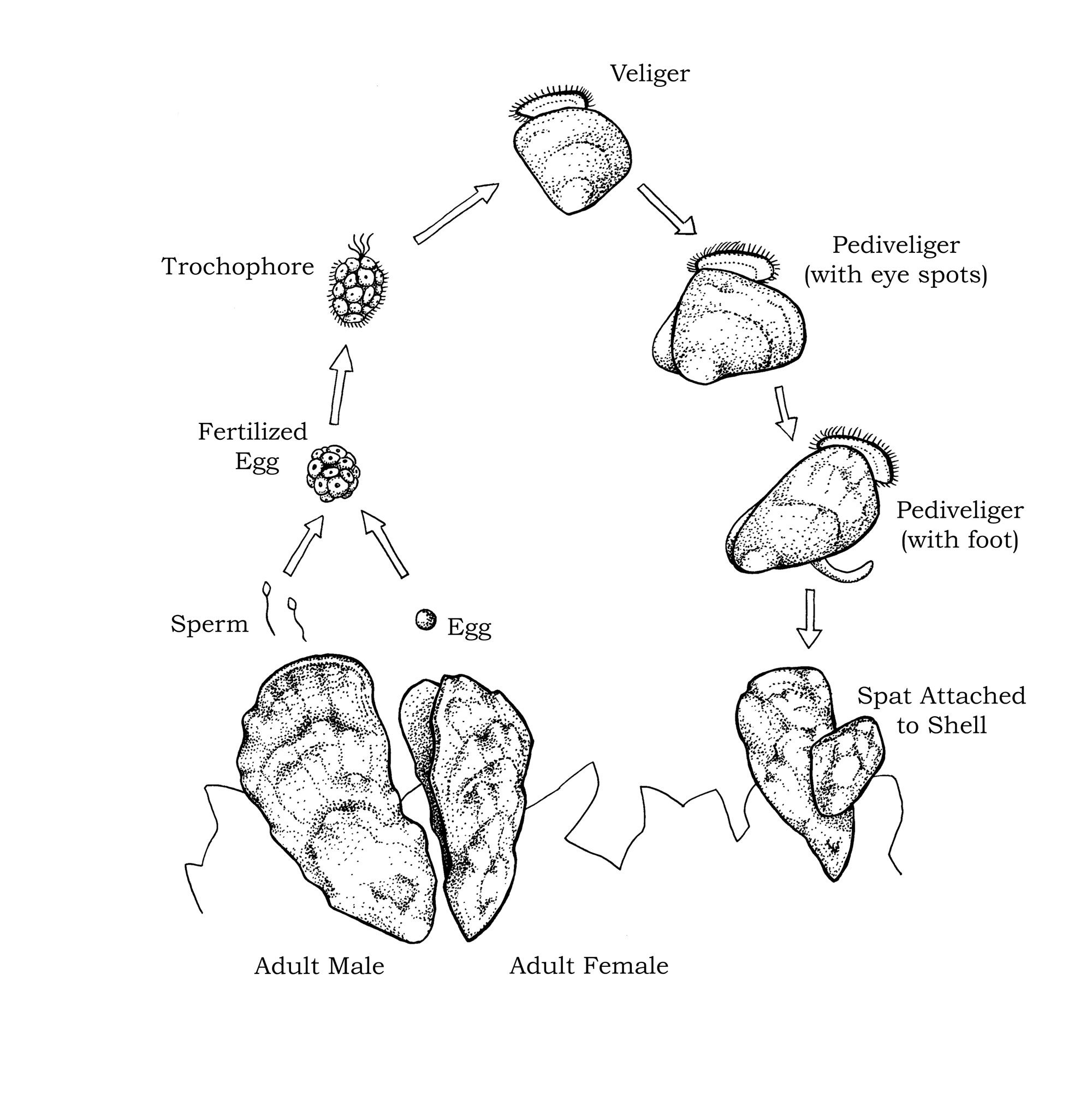 Veliger

Trochophore

Pediveliger
(with eye spots)

Fertilized
Egg

Pediveliger
(with foot)

Sperm

Egg

Spat Attached
to Shell

Adult Male

Adult Female